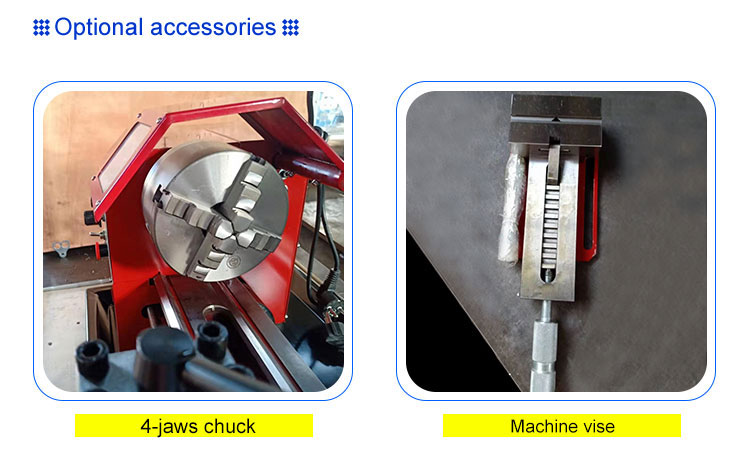 Optional accessories

4-jaws chuck

Machine vise